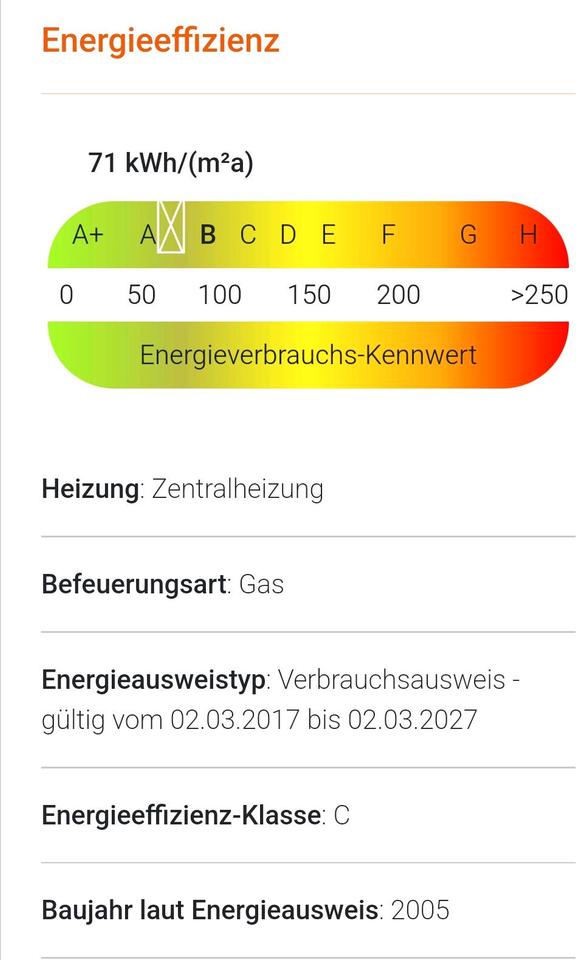 Energieeffizienz

71 kWh/(m²a)

A+ A B C D E F G H

0 50 100 150 200 >250

Energieverbrauchs-Kennwert

Heizung: Zentralheizung

Befeuerungsart: Gas

Energieausweistyp: Verbrauchsausweis - gültig vom 02.03.2017 bis 02.03.2027

Energieeffizienz-Klasse: C

Baujahr laut Energieausweis: 2005