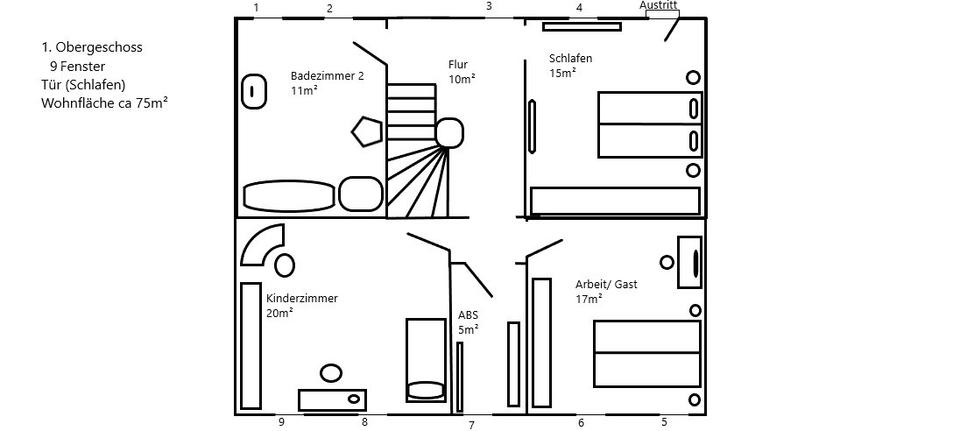 1. Obergeschoss
9 Fenster
Tür (Schlafen)
Wohnfläche ca 75m²

1
2
3
4
Austritt

Badezimmer 2
11m²

Flur
10m²

Schlafen
15m²

Kinderzimmer
20m²

ABS
5m²

Arbeit/ Gast
17m²

9
8
7
6
5