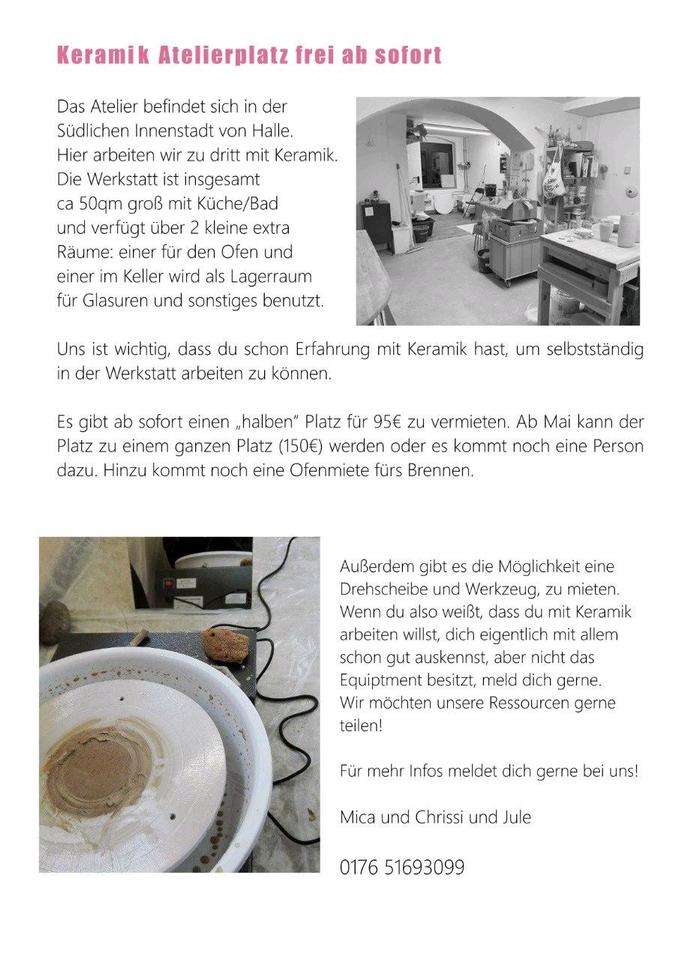 Keramik Atelierplatz frei ab sofort

Das Atelier befindet sich in der Südlichen Innenstadt von Halle. Hier arbeiten wir zu dritt mit Keramik. Die Werkstatt ist insgesamt ca 50qm groß mit Küche/Bad und verfügt über 2 kleine extra Räume: einer für den Ofen und einer im Keller wird als Lagerraum für Glasuren und sonstiges benutzt.

Uns ist wichtig, dass du schon Erfahrung mit Keramik hast, um selbstständig in der Werkstatt arbeiten zu können.

Es gibt ab sofort einen „halben" Platz für 95€ zu vermieten. Ab Mai kann der Platz zu einem ganzen Platz (150€) werden oder es kommt noch eine Person dazu. Hinzu kommt noch eine Ofenmiete fürs Brennen.

Außerdem gibt es die Möglichkeit eine Drehscheibe und Werkzeug, zu mieten. Wenn du also weißt, dass du mit Keramik arbeiten willst, dich eigentlich mit allem schon gut auskennst, aber nicht das Equiptment besitzt, meld dich gerne. Wir möchten unsere Ressourcen gerne teilen!

Für mehr Infos meldet dich gerne bei uns!

Mica und Chrissi und Jule

0176 51693099