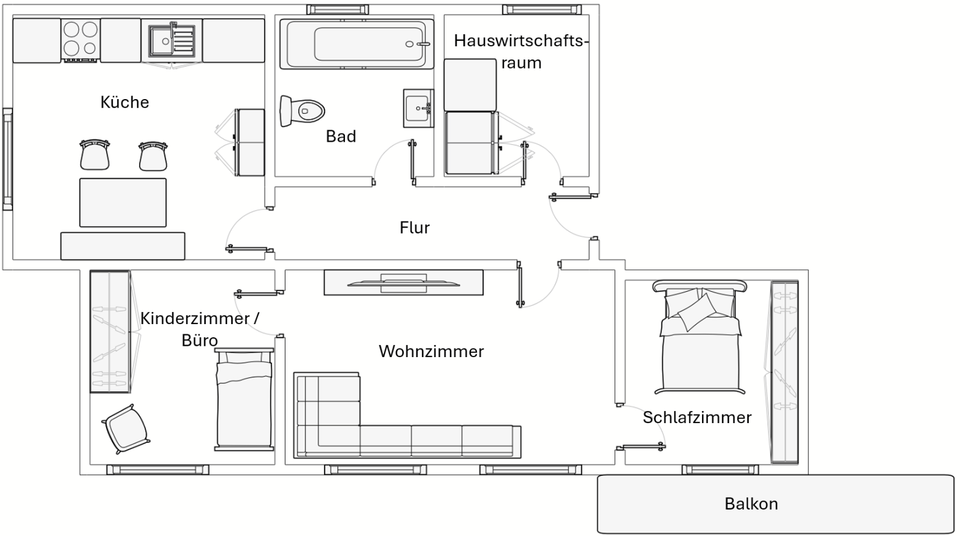 Küche

Bad

Hauswirtschaftsraum

Flur

Kinderzimmer / Büro

Wohnzimmer

Schlafzimmer

Balkon