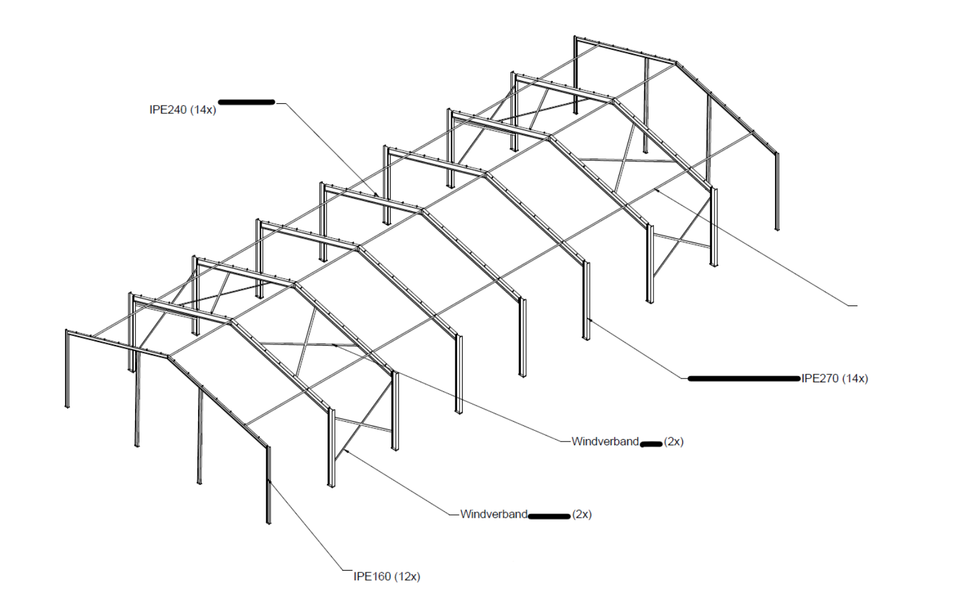 IPE240 (14x)

IPE270 (14x)

Windverband (2x)

Windverband (2x)

IPE160 (12x)