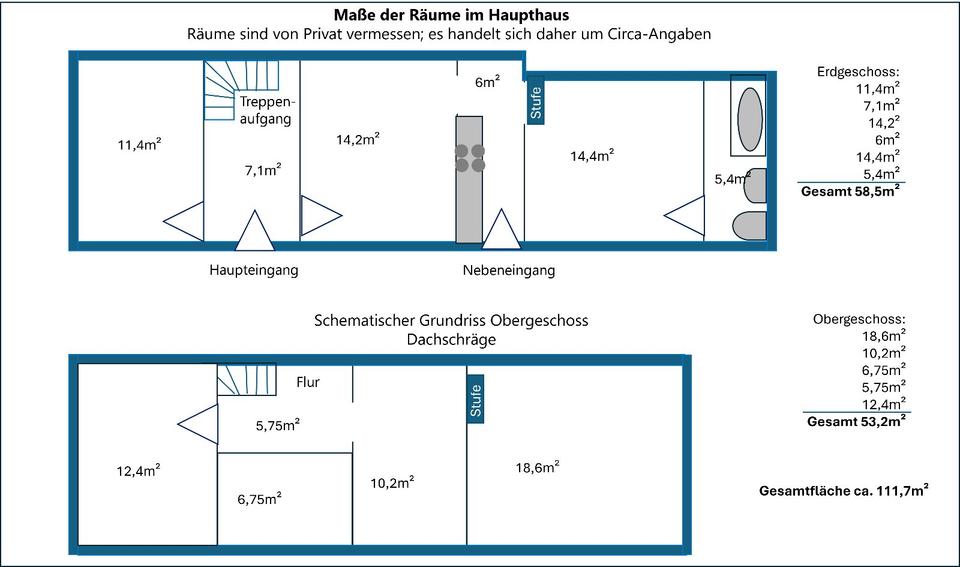 Maße der Räume im Haupthaus
Räume sind von Privat vermessen; es handelt sich daher um Circa-Angaben

11,4m²

Treppenaufgang

7,1m²

14,2m²

6m²

Stufe

14,4m²

5,4m²

Haupteingang

Nebeneingang

Erdgeschoss:
11,4m²
7,1m²
14,2²
6m²
14,4m²
5,4m²
Gesamt 58,5m²

Schematischer Grundriss Obergeschoss
Dachschräge

Flur

5,75m²

12,4m²

6,75m²

10,2m²

Stufe

18,6m²

Obergeschoss:
18,6m²
10,2m²
6,75m²
5,75m²
12,4m²
Gesamt 53,2m²

Gesamtfläche ca. 111,7m²