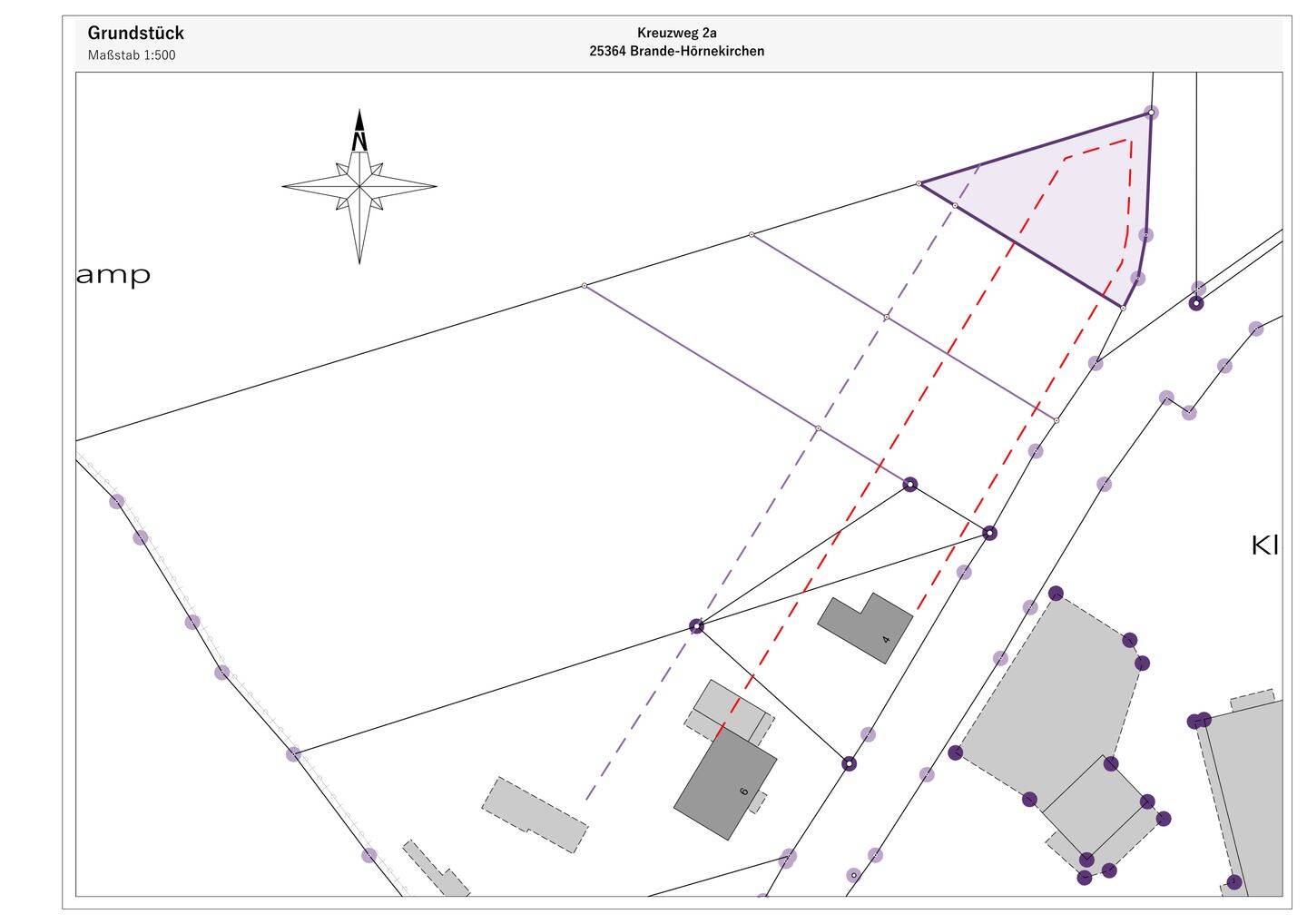 Grundstück
Maßstab 1:500

Kreuzweg 2a
25364 Brande-Hörnekirchen

N

amp

Kl

4

6