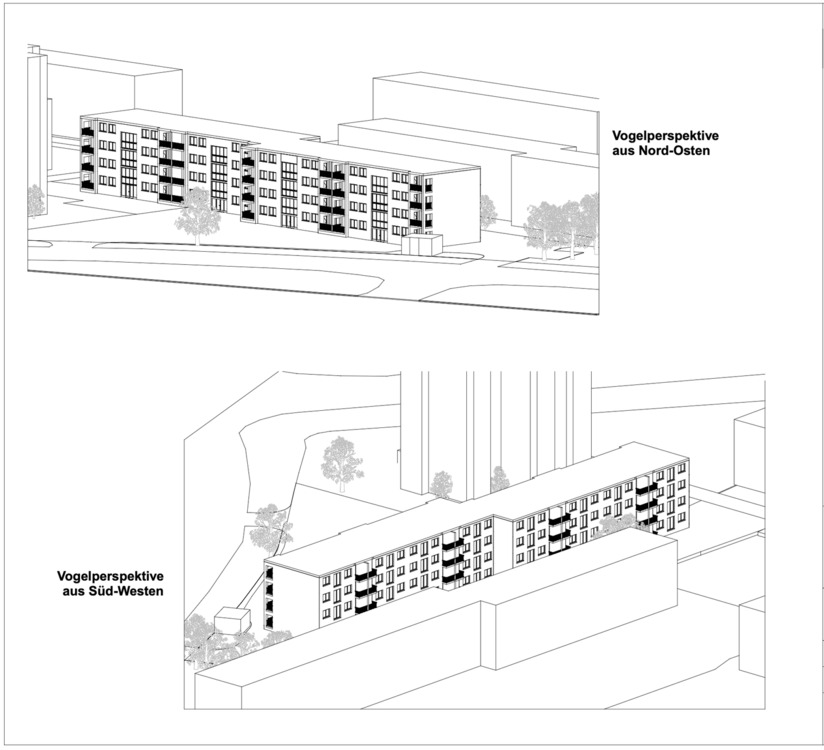 Vogelperspektive
aus Nord-Osten

Vogelperspektive
aus Süd-Westen