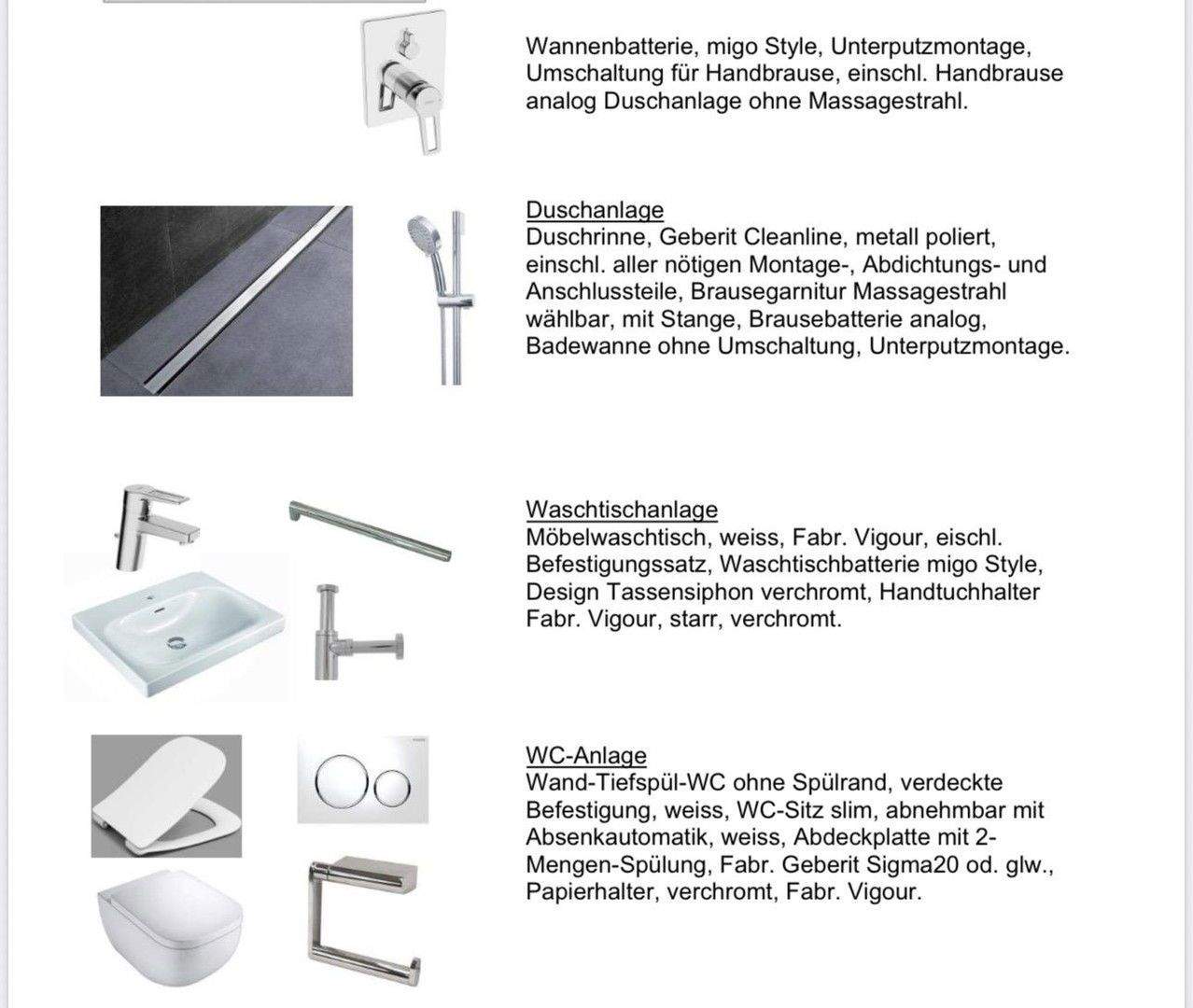 Wannenbatterie, migo Style, Unterputzmontage, Umschaltung für Handbrause, einschl. Handbrause analog Duschanlage ohne Massagestrahl.

Duschanlage
Duschrinne, Geberit Cleanline, metall poliert, einschl. aller nötigen Montage-, Abdichtungs- und Anschlussteile, Brausegarnitur Massagestrahl wählbar, mit Stange, Brausebatterie analog, Badewanne ohne Umschaltung, Unterputzmontage.

Waschtischanlage
Möbelwaschtisch, weiss, Fabr. Vigour, eischl. Befestigungssatz, Waschtischbatterie migo Style, Design Tassensiphon verchromt, Handtuchhalter Fabr. Vigour, starr, verchromt.

WC-Anlage
Wand-Tiefspül-WC ohne Spülrand, verdeckte Befestigung, weiss, WC-Sitz slim, abnehmbar mit Absenkautomatik, weiss, Abdeckplatte mit 2-Mengen-Spülung, Fabr. Geberit Sigma20 od. glw., Papierhalter, verchromt, Fabr. Vigour.