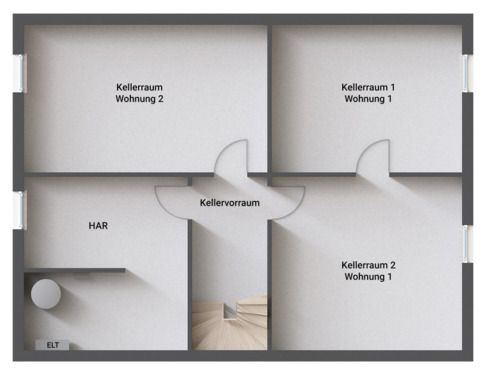 Kellerraum
Wohnung 2

Kellerraum 1
Wohnung 1

Kellervorraum

HAR

Kellerraum 2
Wohnung 1

ELT